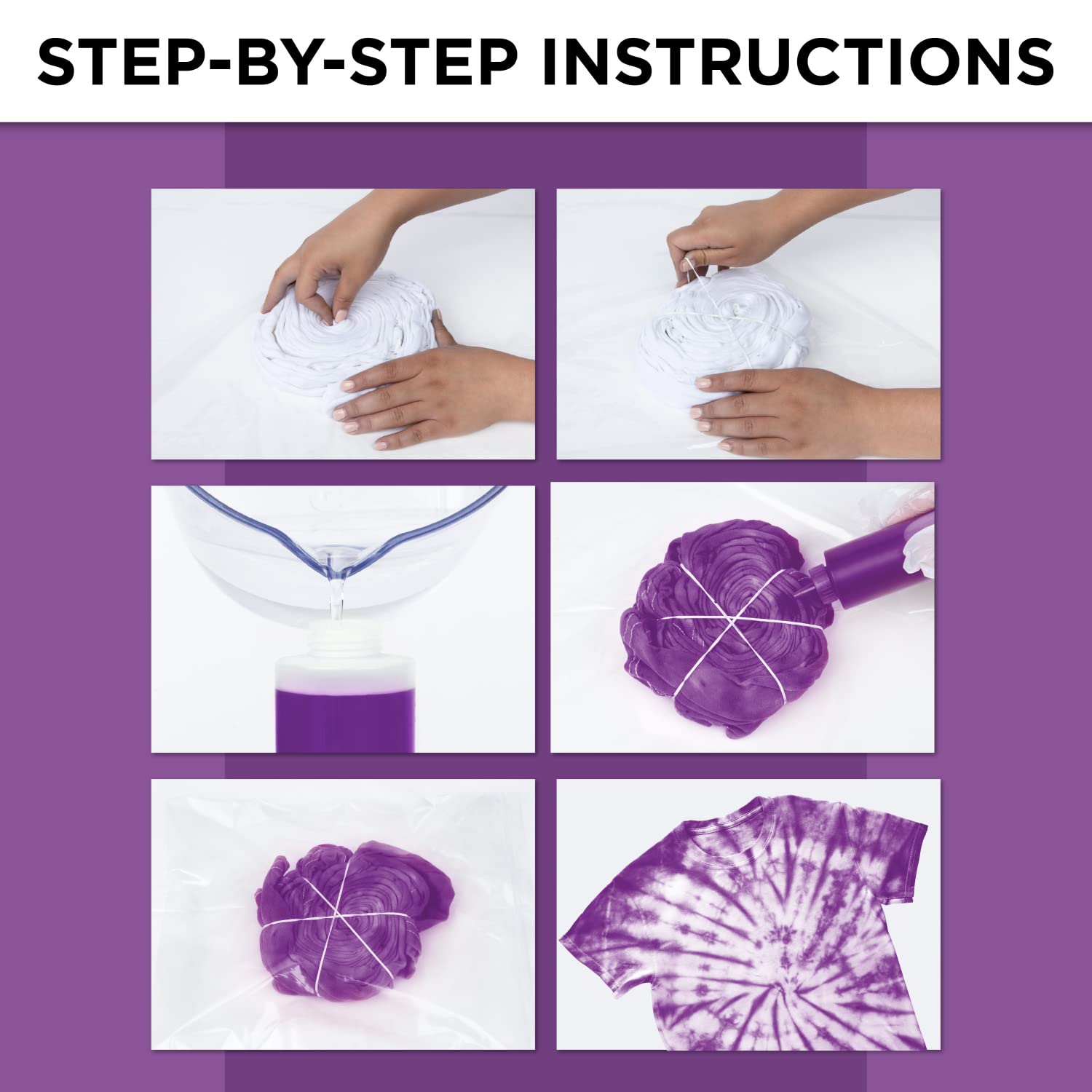 STEP-BY-STEP INSTRUCTIONS